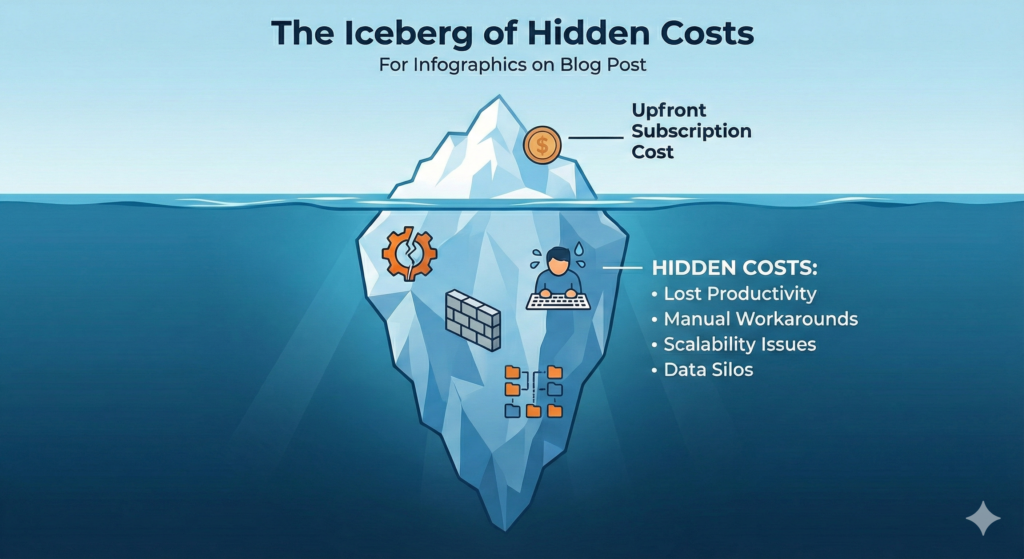 The Iceberg of Hidden Costs

For Infographics on Blog Post

$

Upfront Subscription Cost

HIDDEN COSTS:
• Lost Productivity
• Manual Workarounds
• Scalability Issues
• Data Silos